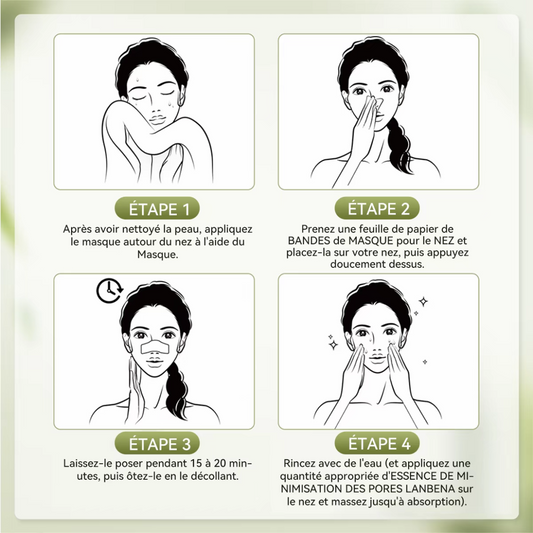 ÉTAPE 1

Après avoir nettoyé la peau, appliquez le masque autour du nez à l'aide du Masque.

ÉTAPE 2

Prenez une feuille de papier de BANDES de MASQUE pour le NEZ et placez-la sur votre nez, puis appuyez doucement dessus.

ÉTAPE 3

Laissez-le poser pendant 15 à 20 minutes, puis ôtez-le en le décollant.

ÉTAPE 4

Rincez avec de l'eau (et appliquez une quantité appropriée d'ESSENCE DE MINIMISATION DES PORES LANBENA sur le nez et massez jusqu'à absorption).