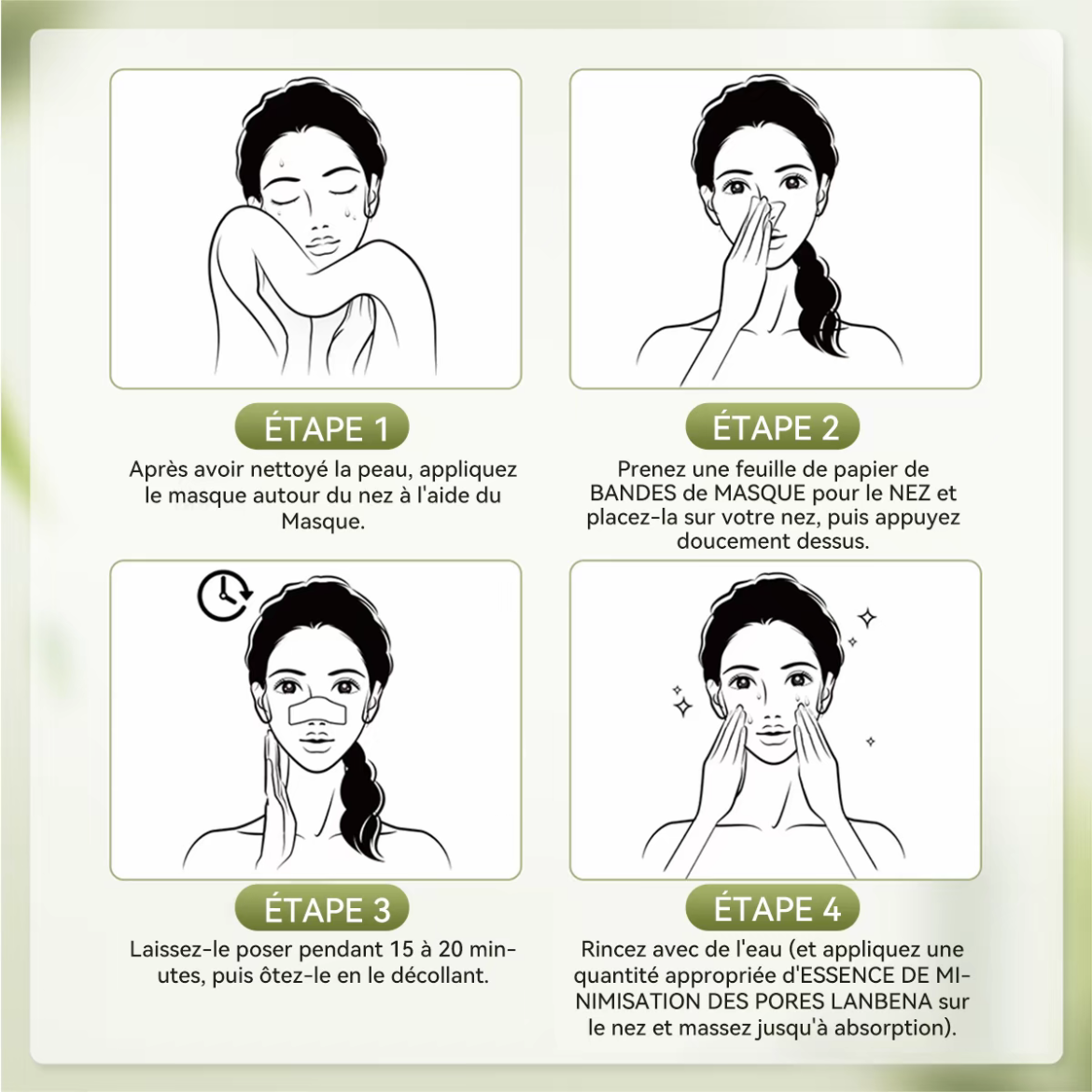 ÉTAPE 1

Après avoir nettoyé la peau, appliquez le masque autour du nez à l'aide du Masque.

ÉTAPE 2

Prenez une feuille de papier de BANDES de MASQUE pour le NEZ et placez-la sur votre nez, puis appuyez doucement dessus.

ÉTAPE 3

Laissez-le poser pendant 15 à 20 minutes, puis ôtez-le en le décollant.

ÉTAPE 4

Rincez avec de l'eau (et appliquez une quantité appropriée d'ESSENCE DE MINIMISATION DES PORES LANBENA sur le nez et massez jusqu'à absorption).